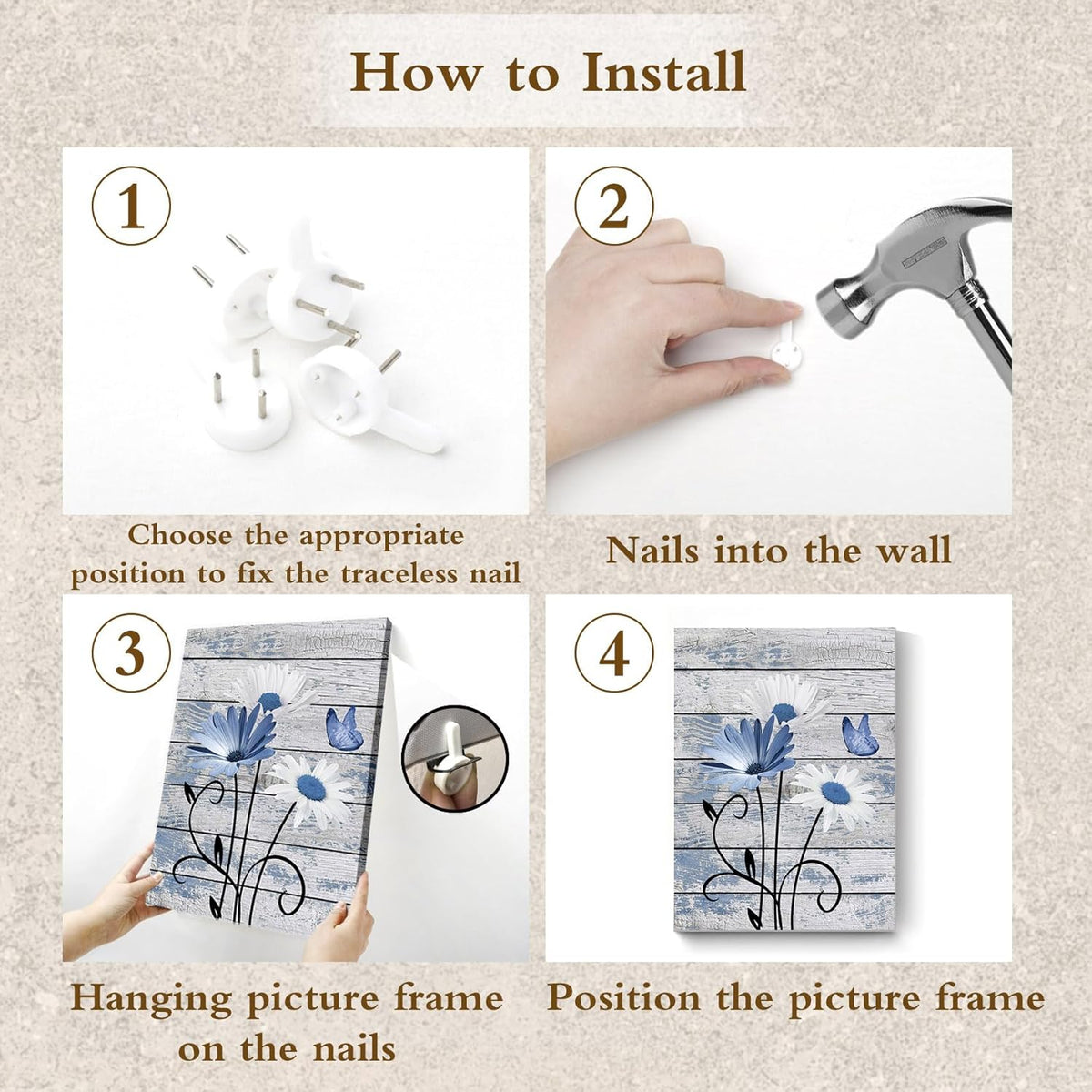 How to Install

1

Choose the appropriate position to fix the traceless nail

2

Nails into the wall

3

Hanging picture frame on the nails

4

Position the picture frame